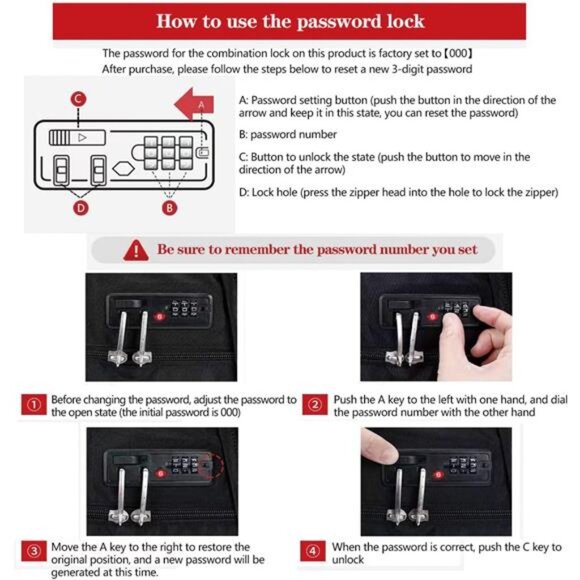 How to use the password lock

The password for the combination lock on this product is factory set to【000】
After purchase, please follow the steps below to reset a new 3-digit password

C

A

D

B

A: Password setting button (push the button in the direction of the arrow and keep it in this state, you can reset the password)

B: password number

C: Button to unlock the state (push the button to move in the direction of the arrow)

D: Lock hole (press the zipper head into the hole to lock the zipper)

Be sure to remember the password number you set

① Before changing the password, adjust the password to the open state (the initial password is 000)

② Push the A key to the left with one hand, and dial the password number with the other hand

③ Move the A key to the right to restore the original position, and a new password will be generated at this time.

④ When the password is correct, push the C key to unlock